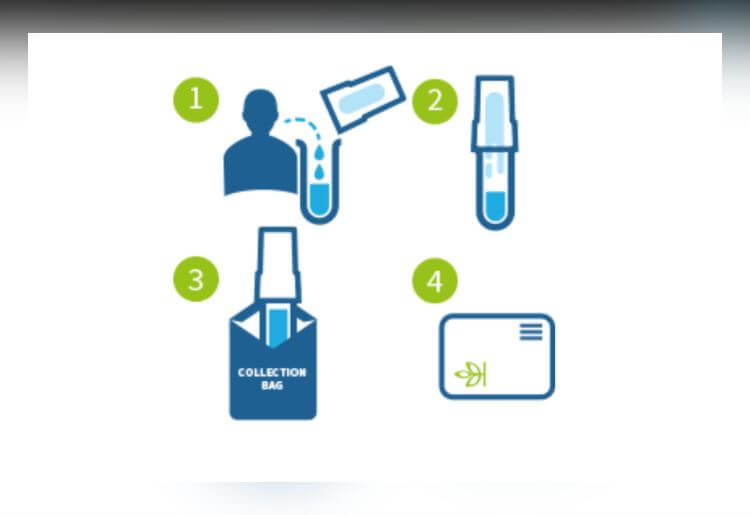 1

2

3

COLLECTION BAG

4